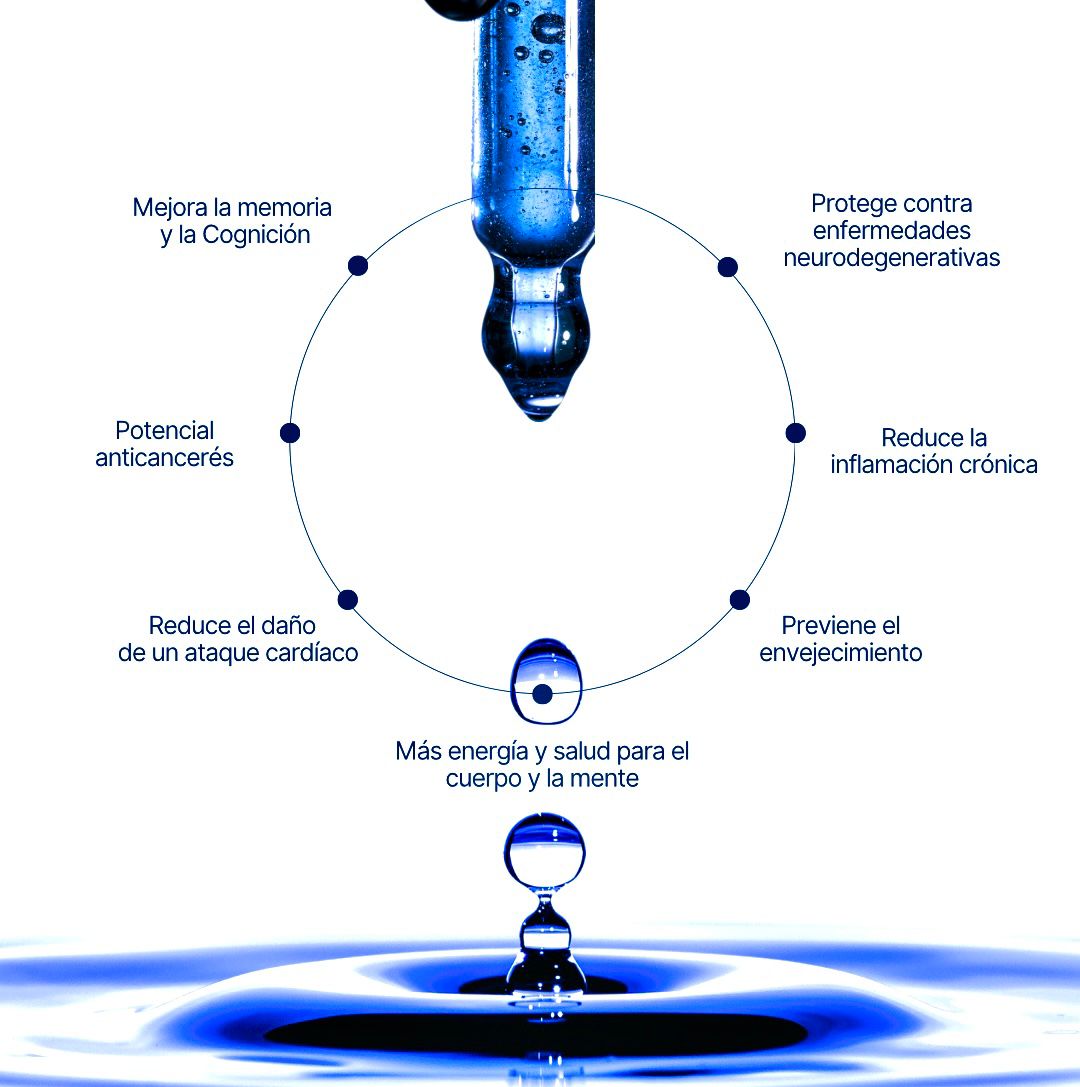 Mejora la memoria y la Cognición

Protege contra enfermedades neurodegenerativas

Potencial anticancerés

Reduce la inflamación crónica

Reduce el daño de un ataque cardíaco

Previene el envejecimiento

Más energía y salud para el cuerpo y la mente